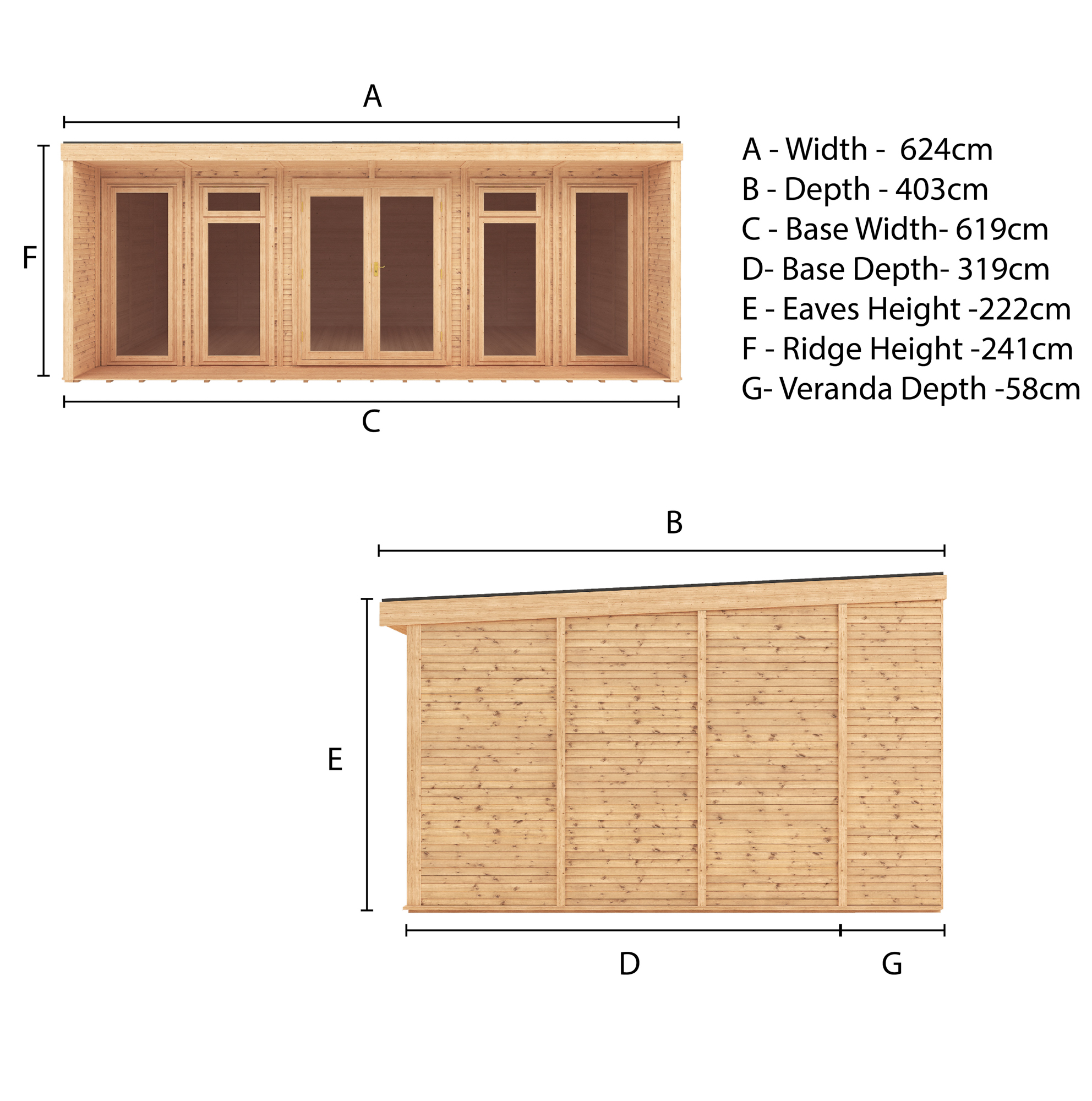 A

F

C

A - Width - 624cm
B - Depth - 403cm
C - Base Width- 619cm
D- Base Depth- 319cm
E - Eaves Height -222cm
F - Ridge Height -241cm
G- Veranda Depth -58cm

B

E

D

G